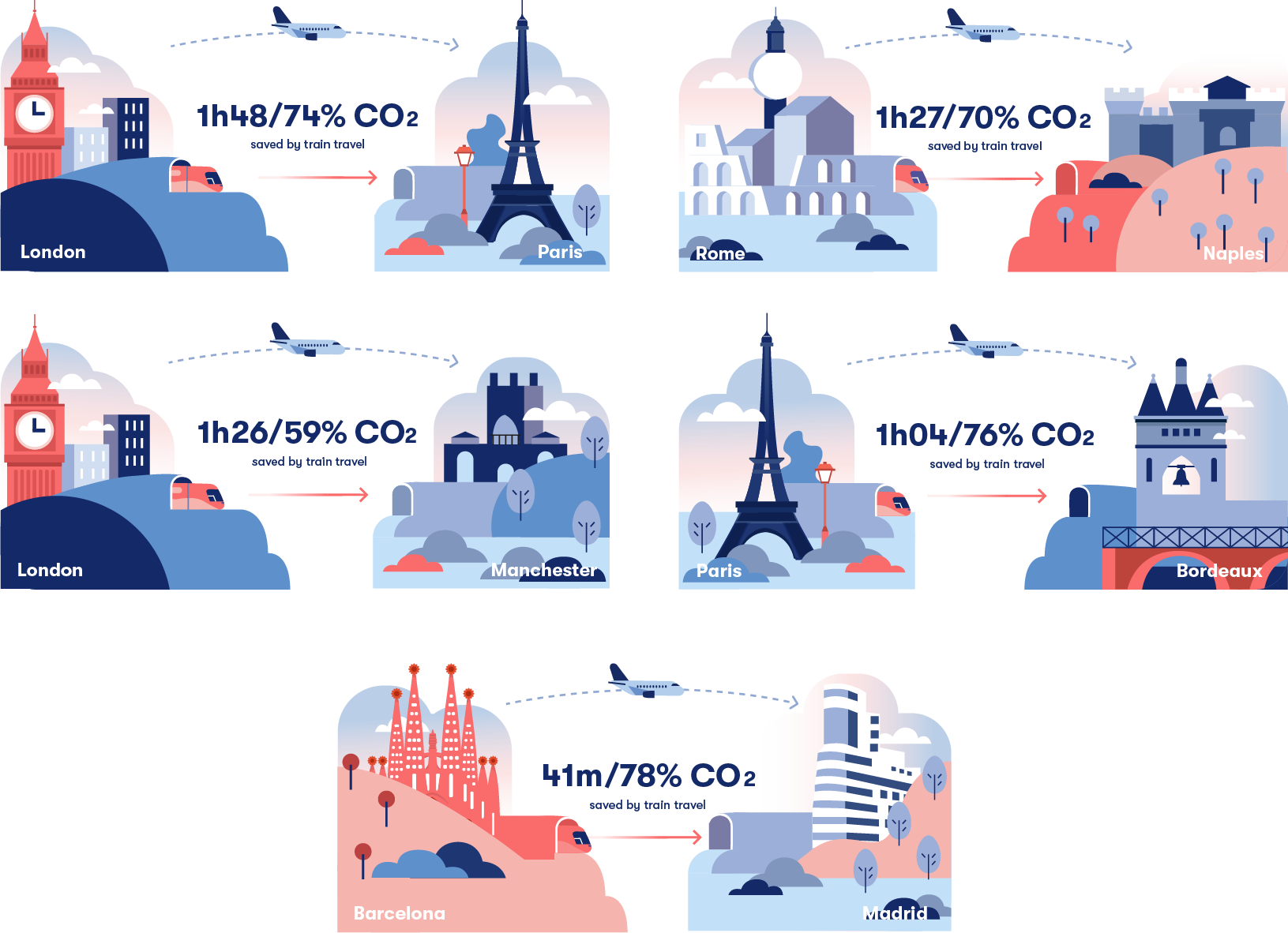 1h48/74% $CO_2$
saved by train travel
London
Paris

1h27/70% $CO_2$
saved by train travel
Rome
Naples

1h26/59% $CO_2$
saved by train travel
London
Manchester

1h04/76% $CO_2$
saved by train travel
Paris
Bordeaux

41m/78% $CO_2$
saved by train travel
Barcelona
Madrid