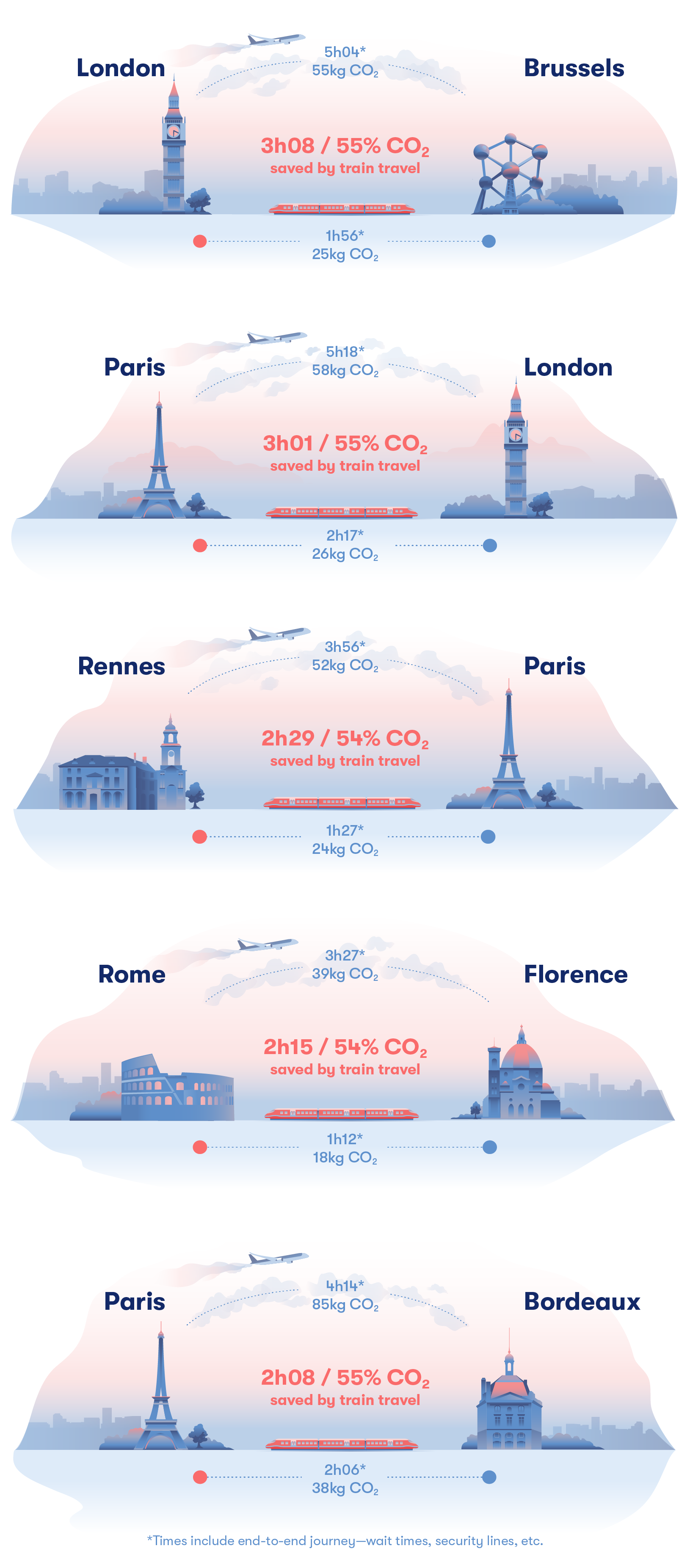 London

5h04*
55kg $CO_2$

Brussels

3h08 / 55% $CO_2$
saved by train travel

1h56*
25kg $CO_2$

Paris

5h18*
58kg $CO_2$

London

3h01 / 55% $CO_2$
saved by train travel

2h17*
26kg $CO_2$

Rennes

3h56*
52kg $CO_2$

Paris

2h29 / 54% $CO_2$
saved by train travel

1h27*
24kg $CO_2$

Rome

3h27*
39kg $CO_2$

Florence

2h15 / 54% $CO_2$
saved by train travel

1h12*
18kg $CO_2$

Paris

4h14*
85kg $CO_2$

Bordeaux

2h08 / 55% $CO_2$
saved by train travel

2h06*
38kg $CO_2$

*Times include end-to-end journey—wait times, security lines, etc.