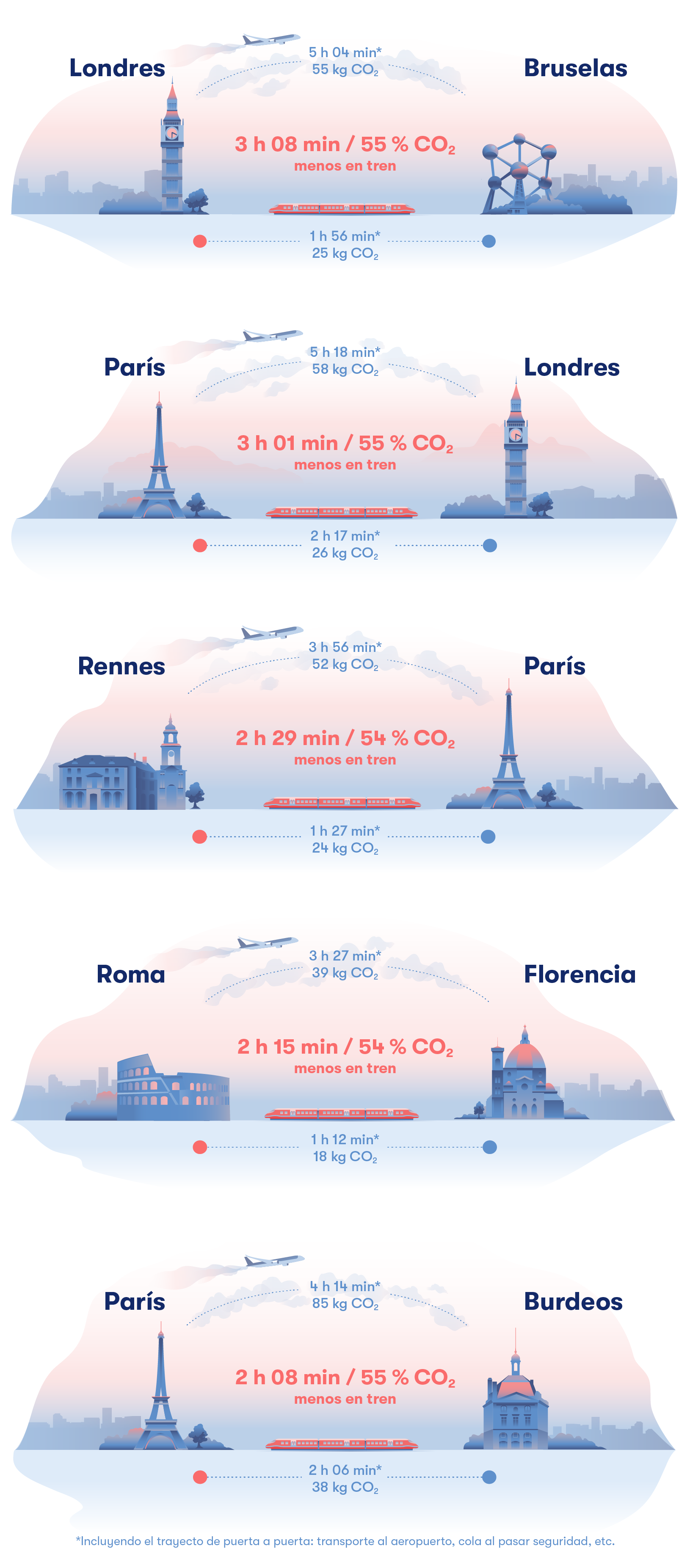 Londres

5 h 04 min*
55 kg $CO_2$

Bruselas

3 h 08 min / 55 % $CO_2$
menos en tren

1 h 56 min*
25 kg $CO_2$

París

5 h 18 min*
58 kg $CO_2$

Londres

3 h 01 min / 55 % $CO_2$
menos en tren

2 h 17 min*
26 kg $CO_2$

Rennes

3 h 56 min*
52 kg $CO_2$

París

2 h 29 min / 54 % $CO_2$
menos en tren

1 h 27 min*
24 kg $CO_2$

Roma

3 h 27 min*
39 kg $CO_2$

Florencia

2 h 15 min / 54 % $CO_2$
menos en tren

1 h 12 min*
18 kg $CO_2$

París

4 h 14 min*
85 kg $CO_2$

Burdeos

2 h 08 min / 55 % $CO_2$
menos en tren

2 h 06 min*
38 kg $CO_2$

*Incluyendo el trayecto de puerta a puerta: transporte al aeropuerto, cola al pasar seguridad, etc.