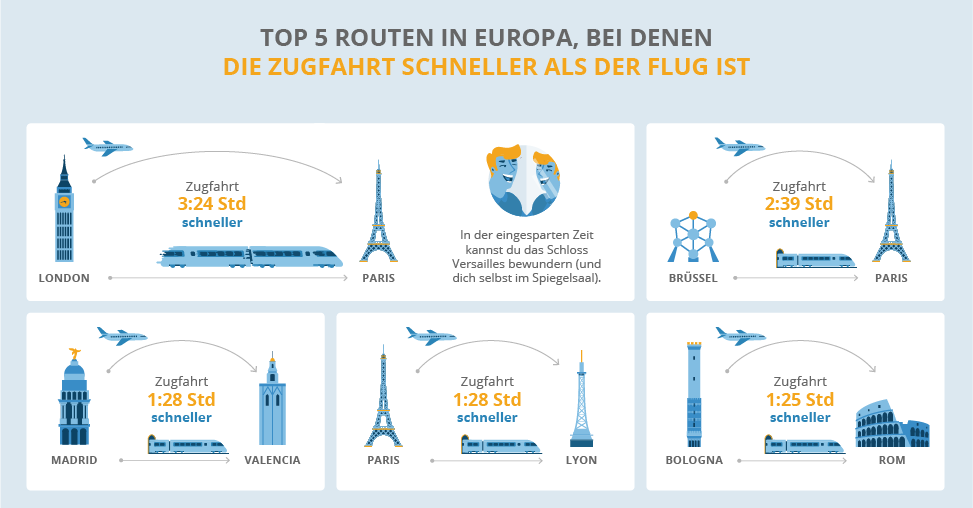 TOP 5 ROUTEN IN EUROPA, BEI DENEN
DIE ZUGFAHRT SCHNELLER ALS DER FLUG IST

Zugfahrt
3:24 Std
schneller

LONDON

PARIS

In der eingesparten Zeit kannst du das Schloss Versailles bewundern (und dich selbst im Spiegelsaal).

Zugfahrt
2:39 Std
schneller

BRÜSSEL

PARIS

Zugfahrt
1:28 Std
schneller

MADRID

VALENCIA

Zugfahrt
1:28 Std
schneller

PARIS

LYON

Zugfahrt
1:25 Std
schneller

BOLOGNA

ROM