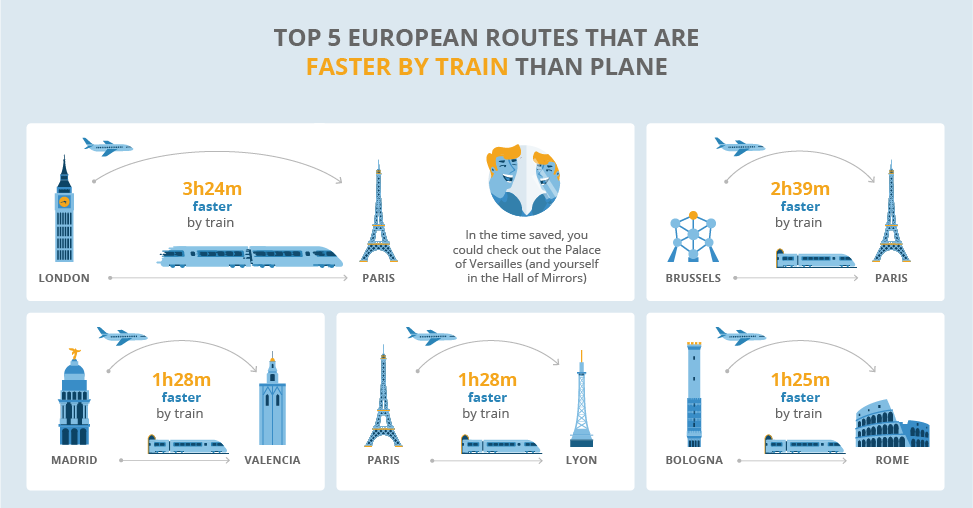 TOP 5 EUROPEAN ROUTES THAT ARE
FASTER BY TRAIN THAN PLANE

3h24m
faster
by train

LONDON
PARIS

In the time saved, you could check out the Palace of Versailles (and yourself in the Hall of Mirrors)

2h39m
faster
by train

BRUSSELS
PARIS

1h28m
faster
by train

MADRID
VALENCIA

1h28m
faster
by train

PARIS
LYON

1h25m
faster
by train

BOLOGNA
ROME